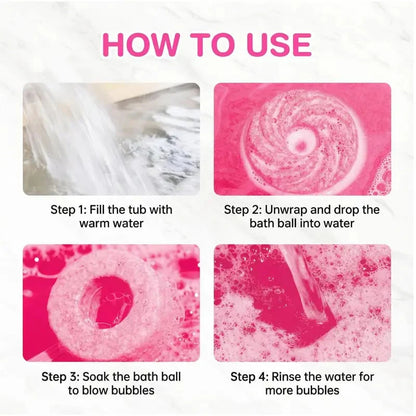 HOW TO USE

Step 1: Fill the tub with warm water

Step 2: Unwrap and drop the bath ball into water

Step 3: Soak the bath ball to blow bubbles

Step 4: Rinse the water for more bubbles